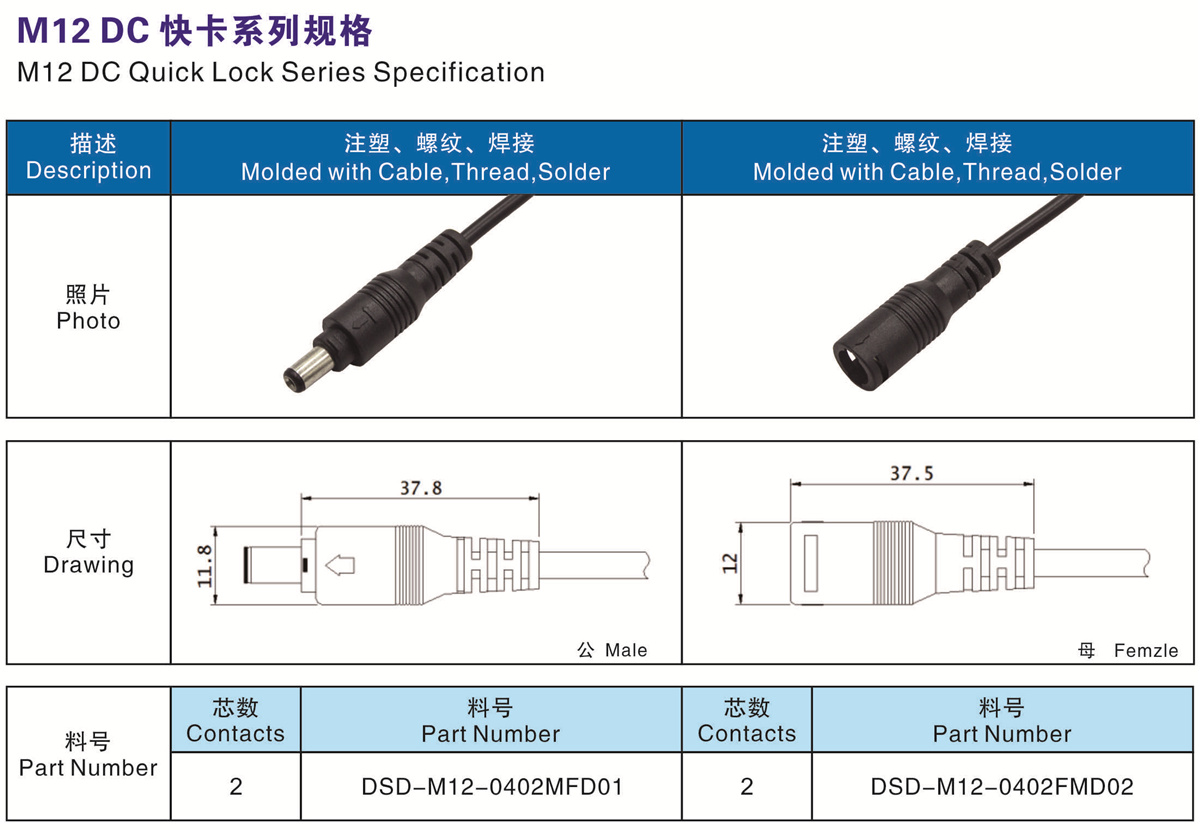 M12 DC 快卡系列规格
M12 DC Quick Lock Series Specification

| 描述 Description | 注塑、螺纹、焊接 Molded with Cable,Thread,Solder | 注塑、螺纹、焊接 Molded with Cable,Thread,Solder |
|---|---|---|
| 照片 Photo | | |

| 尺寸 Drawing | 37.8 11.8 公 Male | 37.5 12 母 Femzle |
|---|---|---|

| 料号 Part Number | 芯数 Contacts | 料号 Part Number | 芯数 Contacts | 料号 Part Number |
|---|---|---|---|---|
| | 2 | DSD-M12-0402MFD01 | 2 | DSD-M12-0402FMD02 |